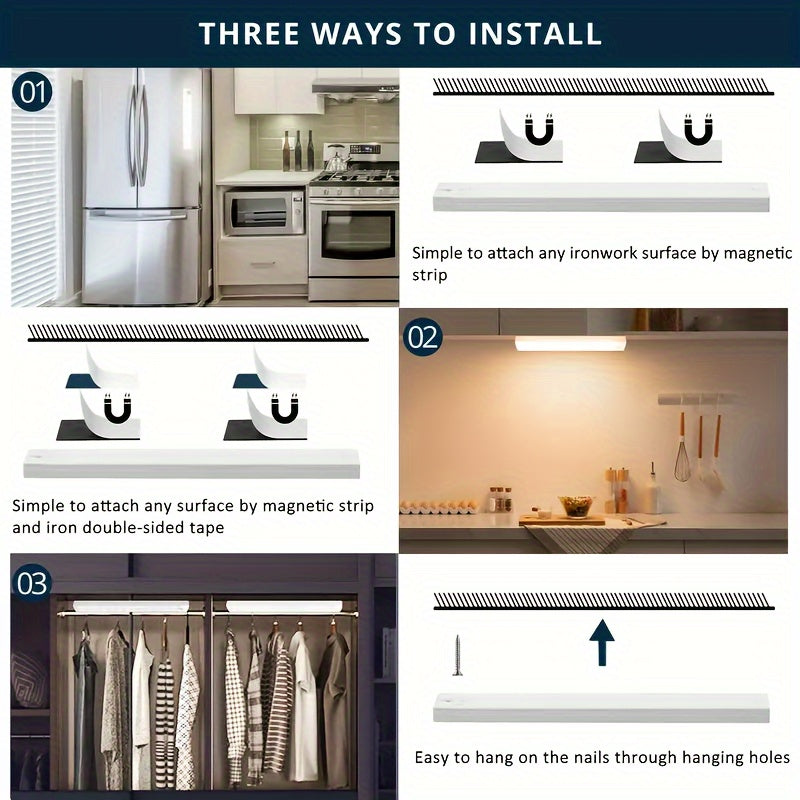 THREE WAYS TO INSTALL

01

Simple to attach any ironwork surface by magnetic strip

Simple to attach any surface by magnetic strip and iron double-sided tape

02

03

Easy to hang on the nails through hanging holes